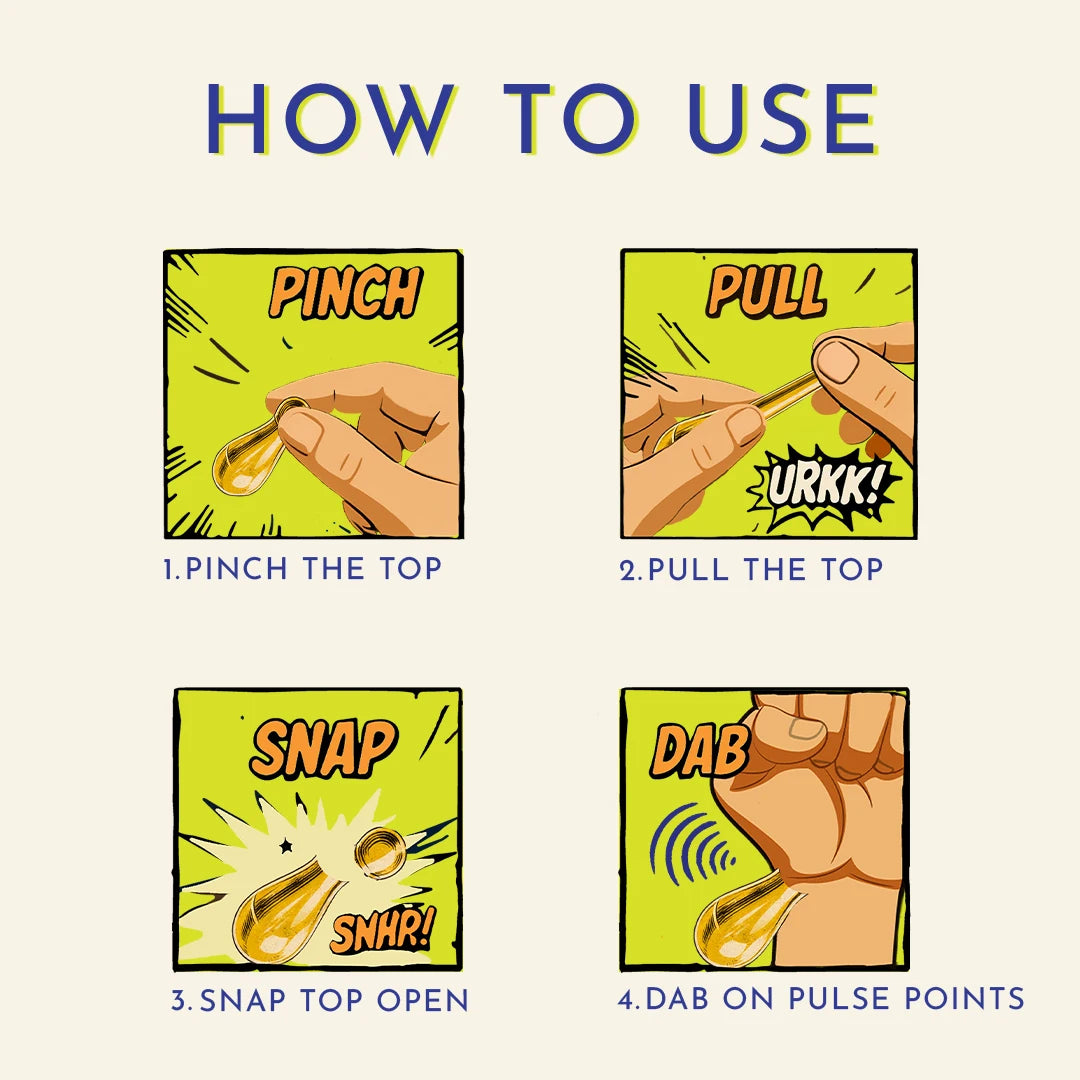 HOW TO USE

PINCH

1.PINCH THE TOP

PULL

URKK!

2.PULL THE TOP

SNAP

SNHR!

3.SNAP TOP OPEN

DAB

4.DAB ON PULSE POINTS