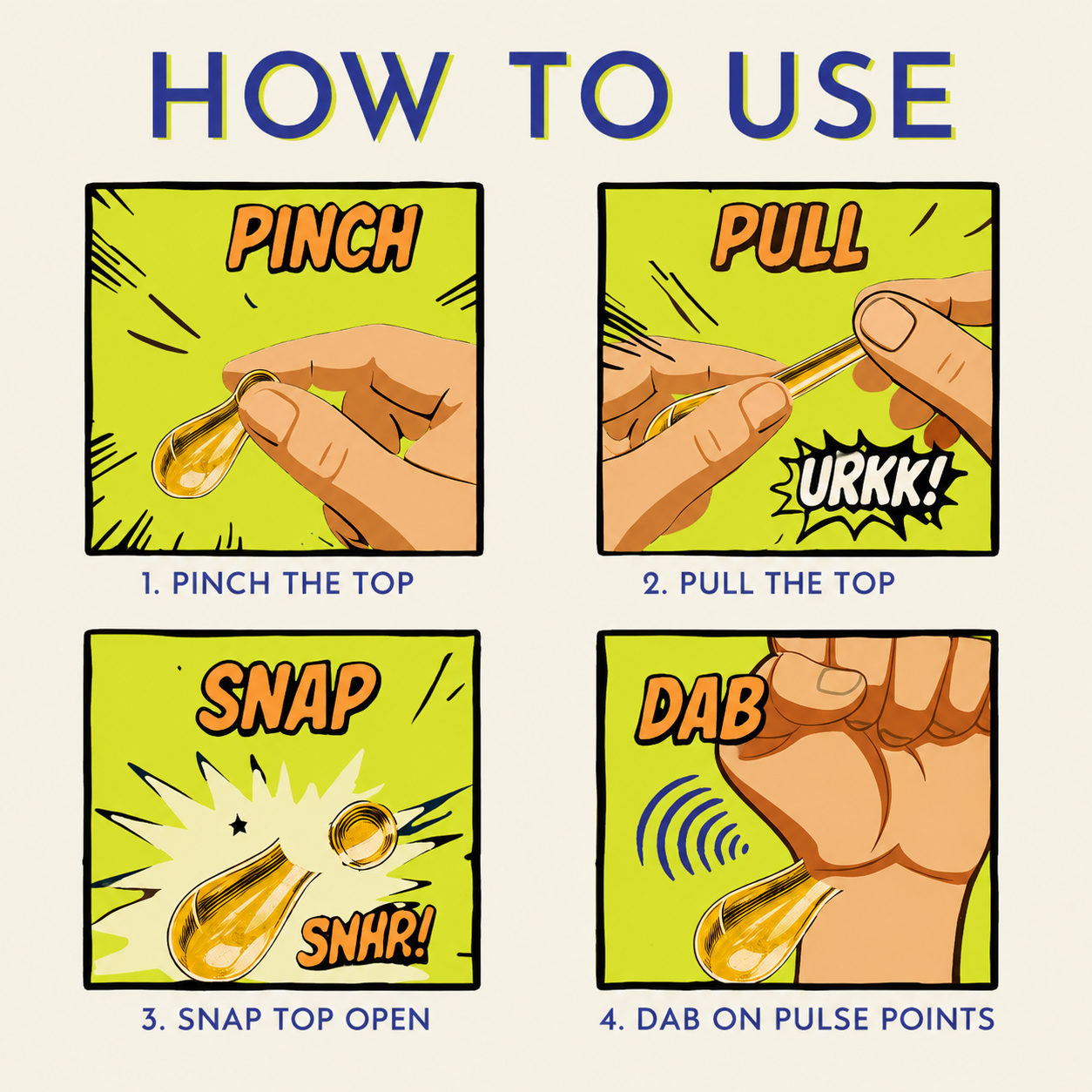 HOW TO USE

PINCH

1. PINCH THE TOP

PULL

URKK!

2. PULL THE TOP

SNAP

SNHR!

3. SNAP TOP OPEN

DAB

4. DAB ON PULSE POINTS