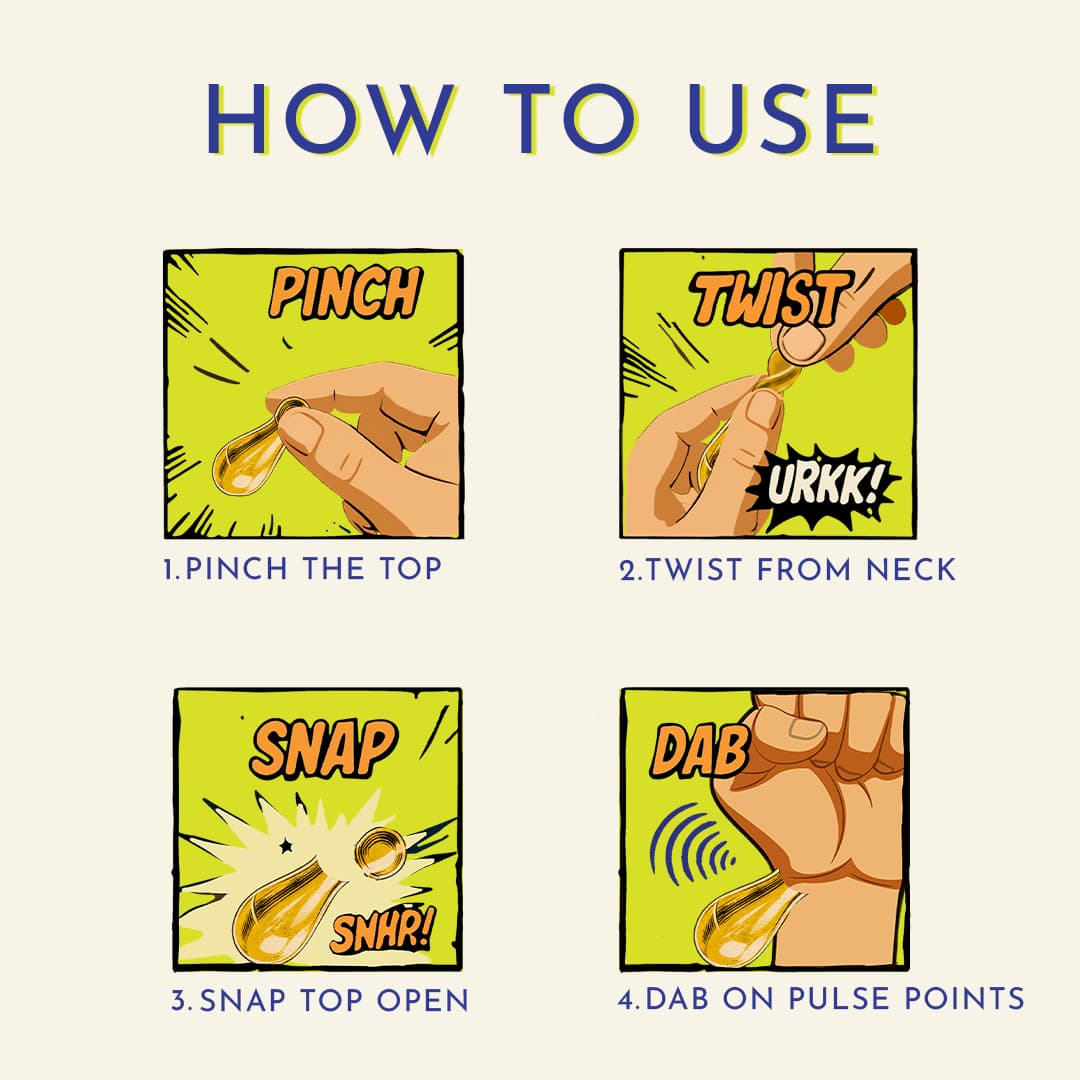 HOW TO USE

PINCH

1.PINCH THE TOP

TWIST

URKK!

2.TWIST FROM NECK

SNAP

SNHR!

3.SNAP TOP OPEN

DAB

4.DAB ON PULSE POINTS